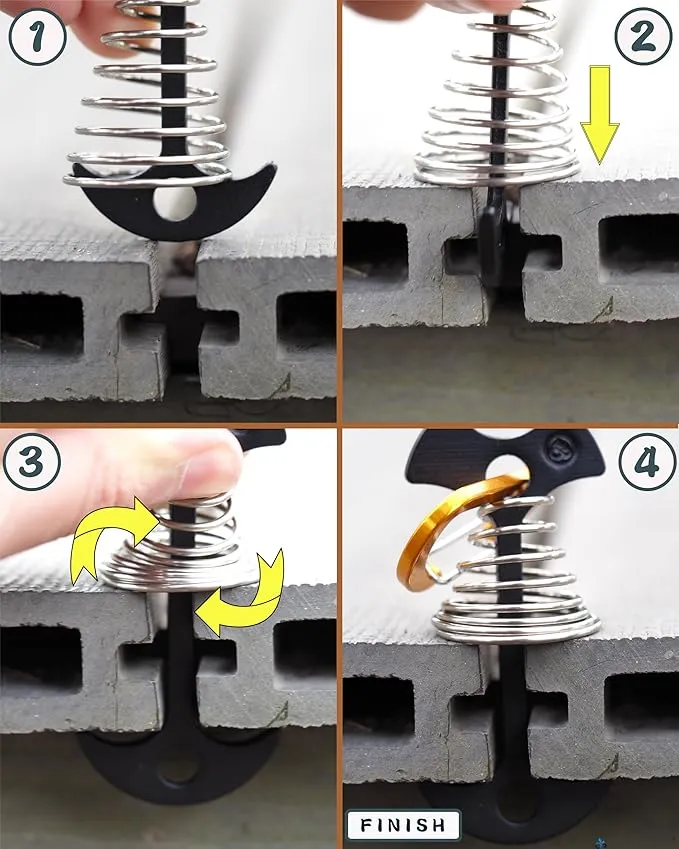 1

2

3

4

FINISH